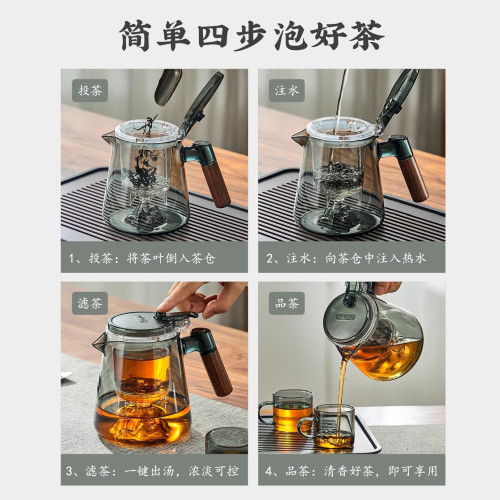 简单四步泡好茶

投茶

1、投茶：将茶叶倒入茶仓

注水

2、注水：向茶仓中注入热水

滤茶

3、滤茶：一键出汤，浓淡可控

品茶

4、品茶：清香好茶，即可享用