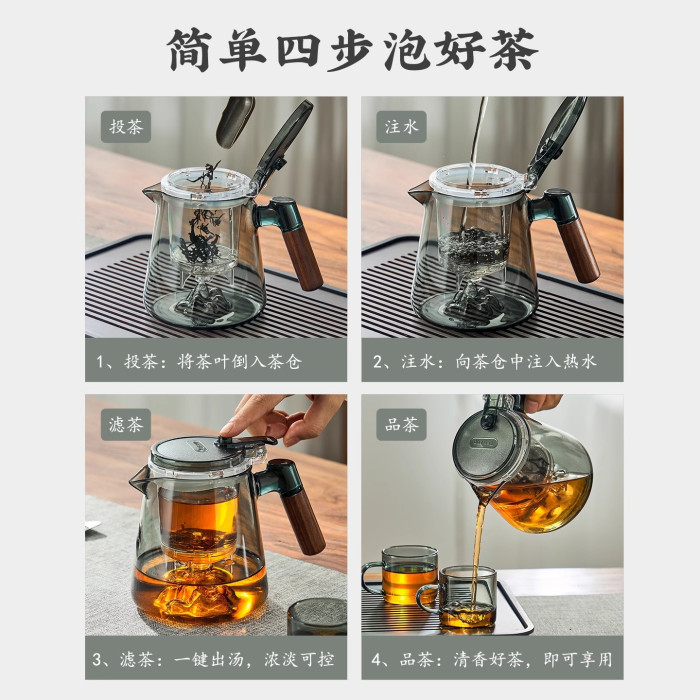 简单四步泡好茶

投茶

1、投茶：将茶叶倒入茶仓

注水

2、注水：向茶仓中注入热水

滤茶

3、滤茶：一键出汤，浓淡可控

品茶

4、品茶：清香好茶，即可享用