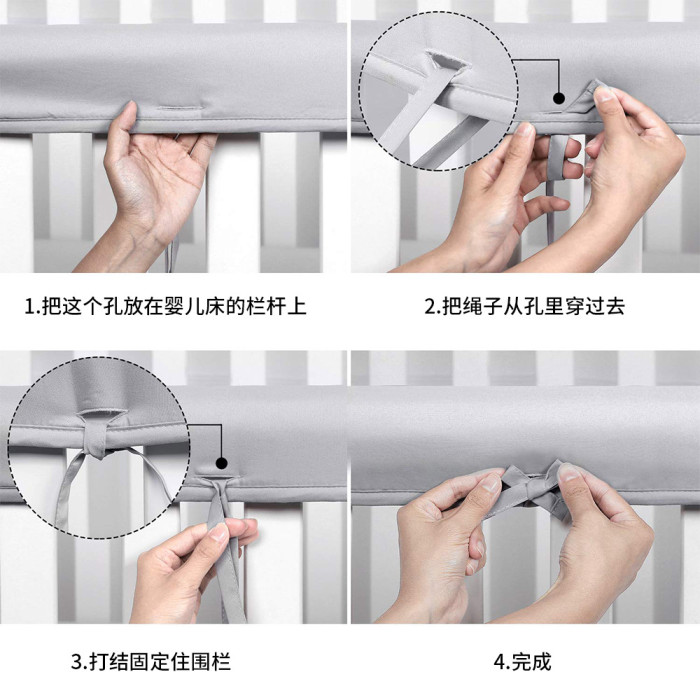 1.把这个孔放在婴儿床的栏杆上

2.把绳子从孔里穿过去

3.打结固定住围栏

4.完成