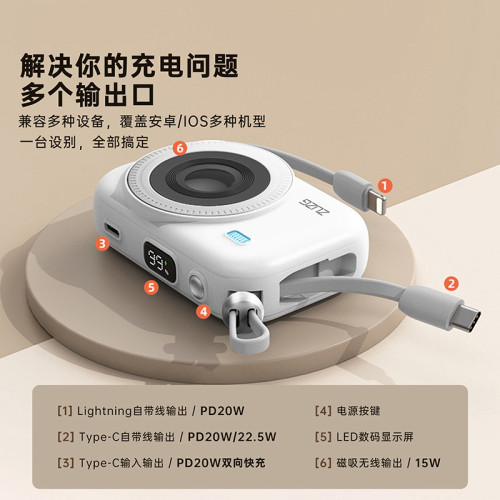 解决你的充电问题
多个输出口

兼容多种设备，覆盖安卓/IOS多种机型
一台设别，全部搞定

6

1

ZUZG

3

99

5

4

2

[1] Lightning自带线输出 / PD20W

[2] Type-C自带线输出 / PD20W/22.5W

[3] Type-C输入输出 / PD20W双向快充

[4] 电源按键

[5] LED数码显示屏

[6] 磁吸无线输出 / 15W