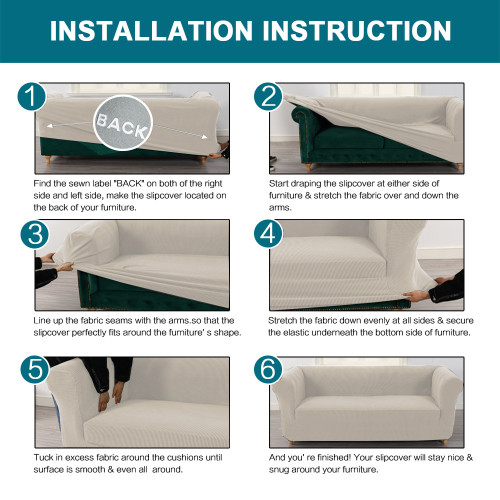 INSTALLATION INSTRUCTION

1

BACK

Find the sewn label "BACK" on both of the right side and left side, make the slipcover located on the back of your furniture.

2

Start draping the slipcover at either side of furniture & stretch the fabric over and down the arms.

3

Line up the fabric seams with the arms.so that the slipcover perfectly fits around the furniture' s shape.

4

Stretch the fabric down evenly at all sides & secure the elastic underneath the bottom side of furniture.

5

Tuck in excess fabric around the cushions until surface is smooth & even all around.

6

And you' re finished! Your slipcover will stay nice & snug around your furniture.