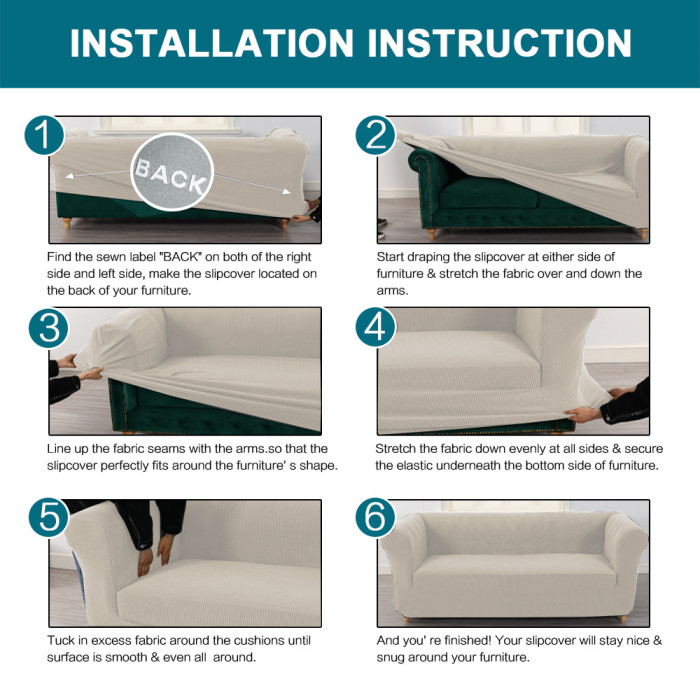 INSTALLATION INSTRUCTION

1

BACK

Find the sewn label "BACK" on both of the right side and left side, make the slipcover located on the back of your furniture.

2

Start draping the slipcover at either side of furniture & stretch the fabric over and down the arms.

3

Line up the fabric seams with the arms.so that the slipcover perfectly fits around the furniture' s shape.

4

Stretch the fabric down evenly at all sides & secure the elastic underneath the bottom side of furniture.

5

Tuck in excess fabric around the cushions until surface is smooth & even all around.

6

And you' re finished! Your slipcover will stay nice & snug around your furniture.