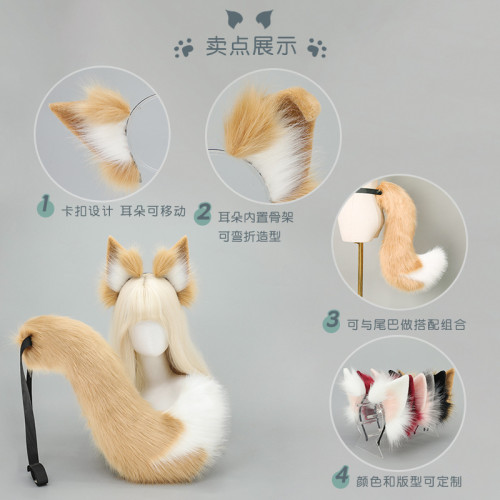 卖点展示

1 卡扣设计 耳朵可移动

2 耳朵内置骨架 可弯折造型

3 可与尾巴做搭配组合

4 颜色和版型可定制