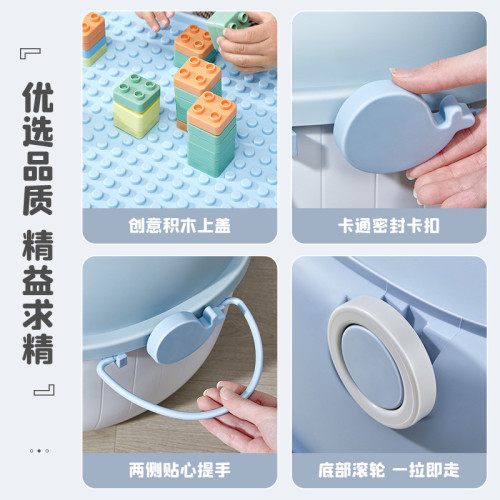 优选品质 精益求精

创意积木上盖

卡通密封卡扣

两侧贴心提手

底部滚轮 一拉即走