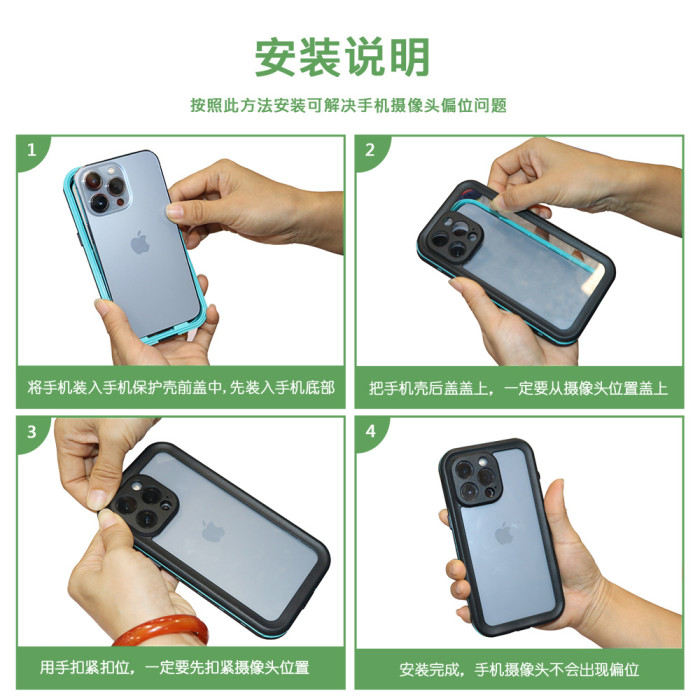 安装说明

按照此方法安装可解决手机摄像头偏位问题

1

将手机装入手机保护壳前盖中,先装入手机底部

2

把手机壳后盖盖上，一定要从摄像头位置盖上

3

用手扣紧扣位，一定要先扣紧摄像头位置

4

安装完成，手机摄像头不会出现偏位