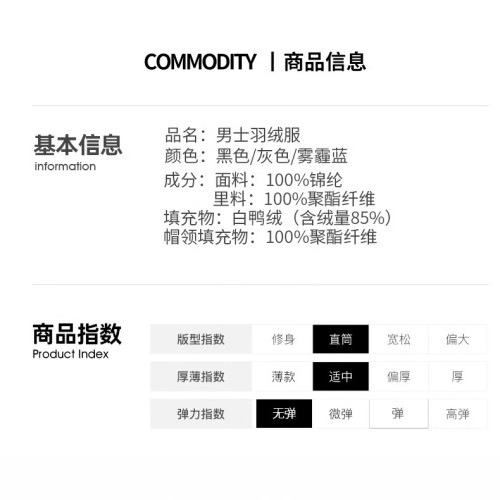 COMMODITY | 商品信息

基本信息
information

品名：男士羽绒服
颜色：黑色/灰色/雾霾蓝
成分：面料：100%锦纶
里料：100%聚酯纤维
填充物：白鸭绒（含绒量85%）
帽领填充物：100%聚酯纤维

商品指数
Product Index

| 版型指数 | 修身 | 直筒 | 宽松 | 偏大 |
|---|---|---|---|---|
| 厚薄指数 | 薄款 | 适中 | 偏厚 | 厚 |
| 弹力指数 | 无弹 | 微弹 | 弹 | 高弹 |