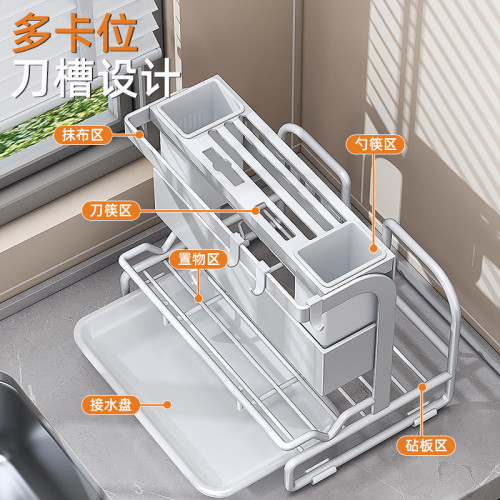 多卡位
刀槽设计

抹布区

勺筷区

刀筷区

置物区

接水盘

砧板区