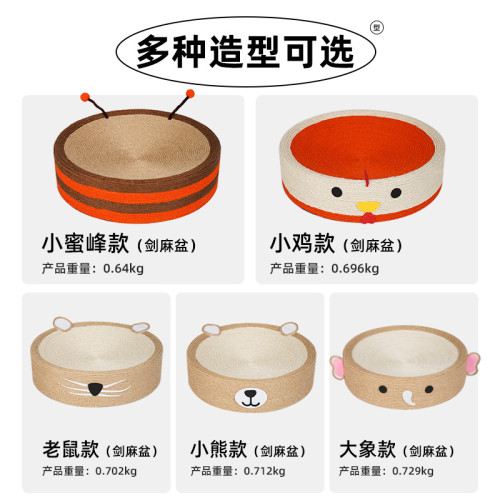 多种造型可选

型

小蜜峰款（剑麻盆）
产品重量：0.64kg

小鸡款（剑麻盆）
产品重量：0.696kg

老鼠款（剑麻盆）
产品重量：0.702kg

小熊款（剑麻盆）
产品重量：0.712kg

大象款（剑麻盆）
产品重量：0.729kg