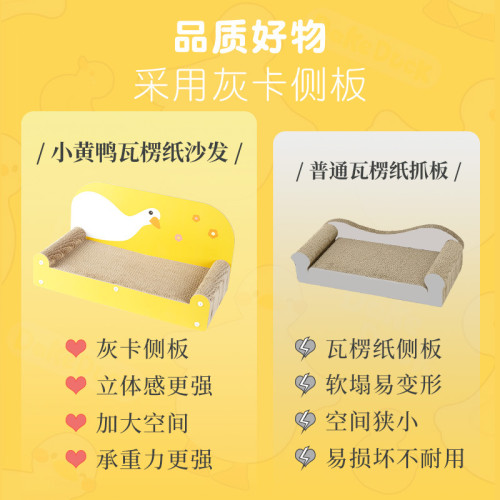 品质好物
采用灰卡侧板

/ 小黄鸭瓦楞纸沙发 /

灰卡侧板
立体感更强
加大空间
承重力更强

/ 普通瓦楞纸抓板 /

瓦楞纸侧板
软塌易变形
空间狭小
易损坏不耐用