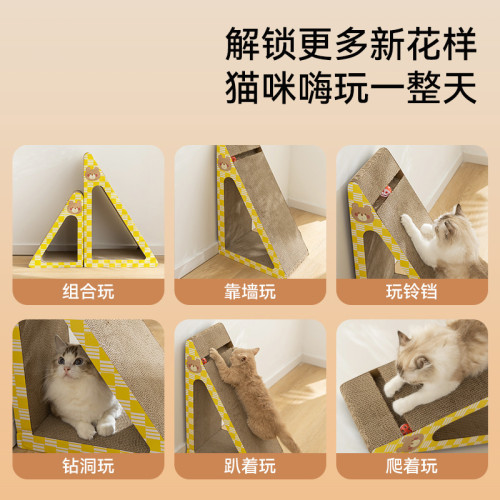 解锁更多新花样
猫咪嗨玩一整天

组合玩

靠墙玩

玩铃铛

钻洞玩

趴着玩

爬着玩