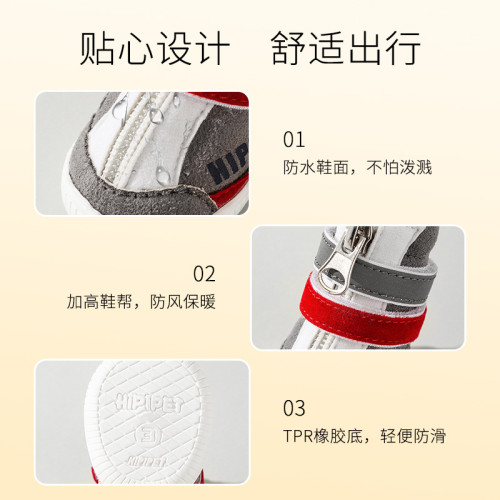 贴心设计　舒适出行

HIP

01
防水鞋面，不怕泼溅

02
加高鞋帮，防风保暖

HIPIPET
3
HIPIPET

03
TPR橡胶底，轻便防滑