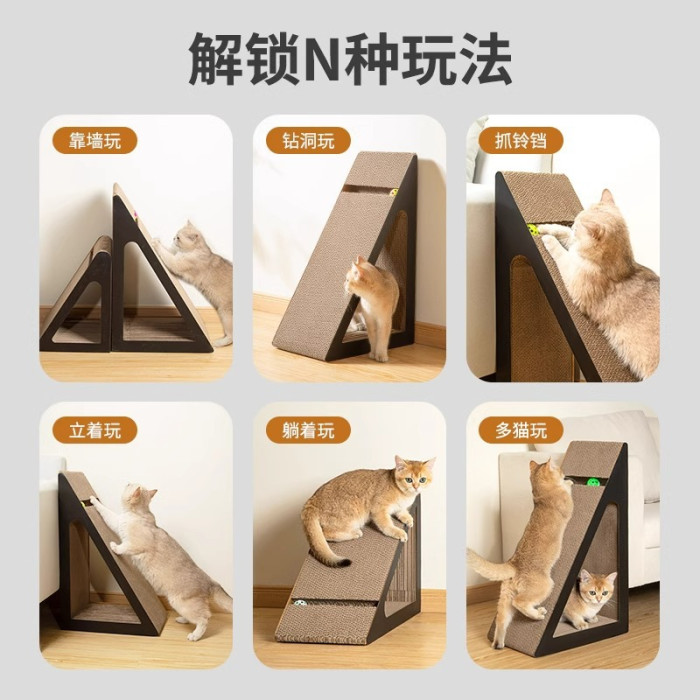 解锁N种玩法

靠墙玩

钻洞玩

抓铃铛

立着玩

躺着玩

多猫玩