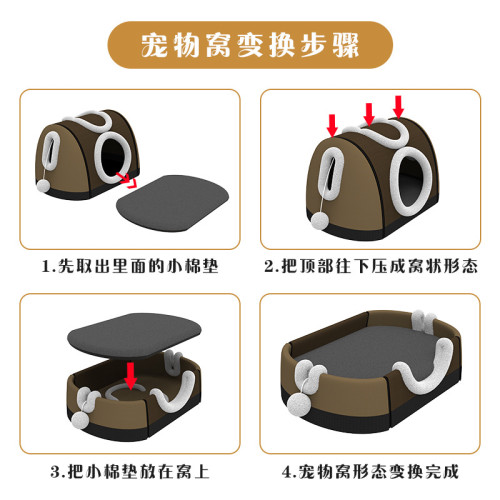 宠物窝变换步骤

1.先取出里面的小棉垫

2.把顶部往下压成窝状形态

3.把小棉垫放在窝上

4.宠物窝形态变换完成