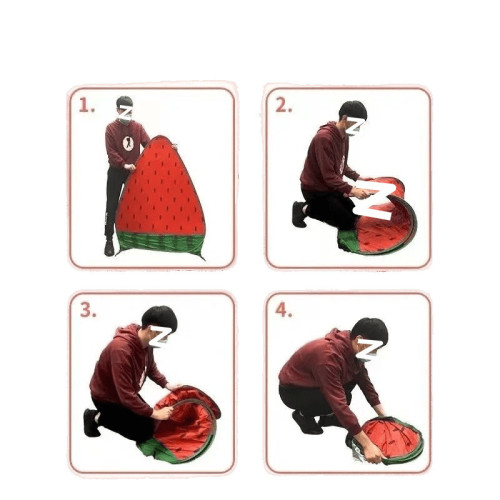 1.

2.

3.

4.