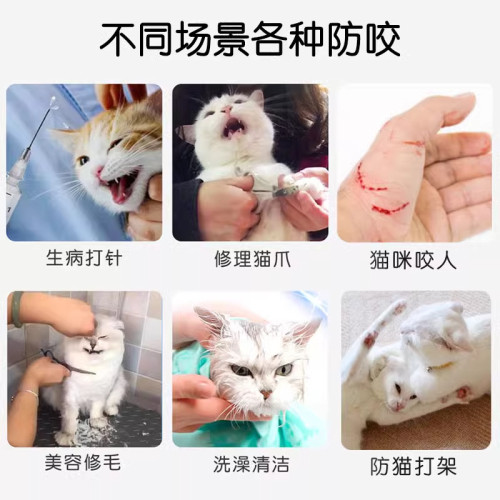 不同场景各种防咬

生病打针

修理猫爪

猫咪咬人

美容修毛

洗澡清洁

防猫打架