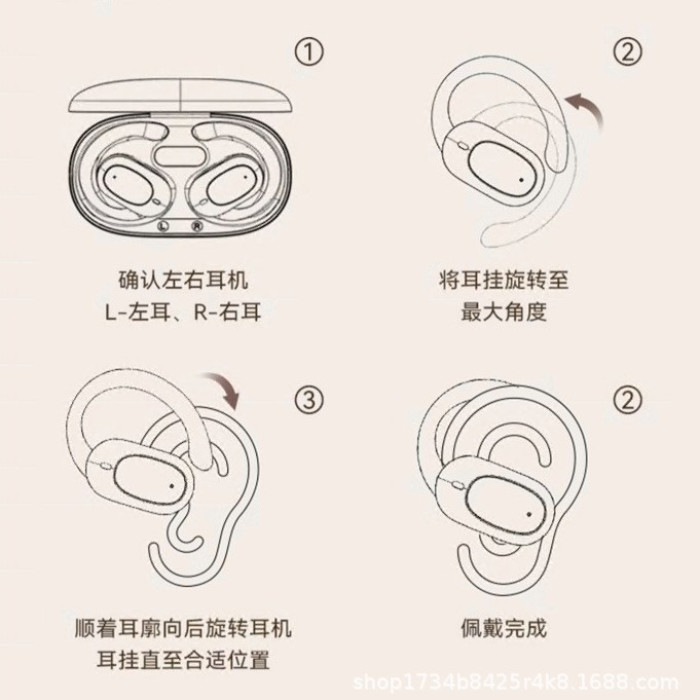 ①

L R

确认左右耳机
L-左耳、R-右耳

②

将耳挂旋转至
最大角度

③

顺着耳廓向后旋转耳机
耳挂直至合适位置

②

佩戴完成

shop1734b8425r4k8.1688.com