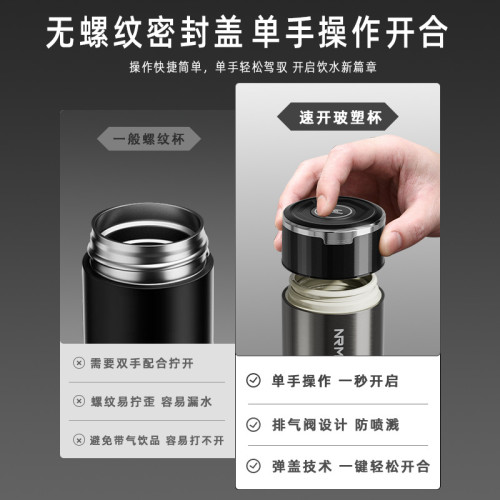 无螺纹密封盖 单手操作开合

操作快捷简单，单手轻松驾驭 开启饮水新篇章

一般螺纹杯

需要双手配合拧开

螺纹易拧歪 容易漏水

避免带气饮品 容易打不开

速开玻塑杯

NRM

单手操作 一秒开启

排气阀设计 防喷溅

弹盖技术 一键轻松开合