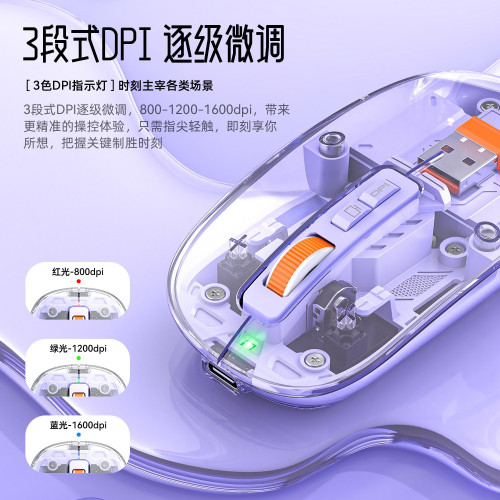 3段式DPI 逐级微调

[ 3色DPI指示灯 ] 时刻主宰各类场景

3段式DPI逐级微调，800-1200-1600dpi，带来更精准的操控体验，只需指尖轻触，即刻享你所想，把握关键制胜时刻

DPI

红光-800dpi

绿光-1200dpi

蓝光-1600dpi