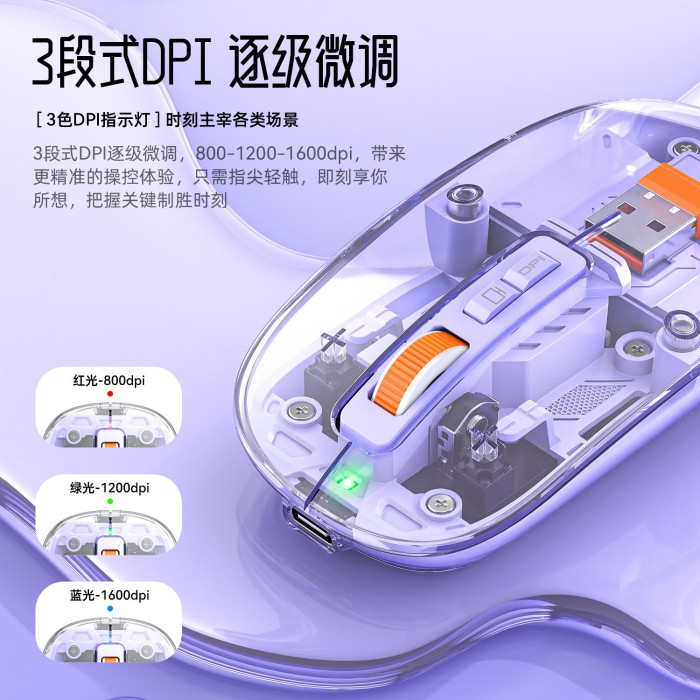 3段式DPI 逐级微调

[ 3色DPI指示灯 ] 时刻主宰各类场景

3段式DPI逐级微调，800-1200-1600dpi，带来更精准的操控体验，只需指尖轻触，即刻享你所想，把握关键制胜时刻

DPI

红光-800dpi

绿光-1200dpi

蓝光-1600dpi