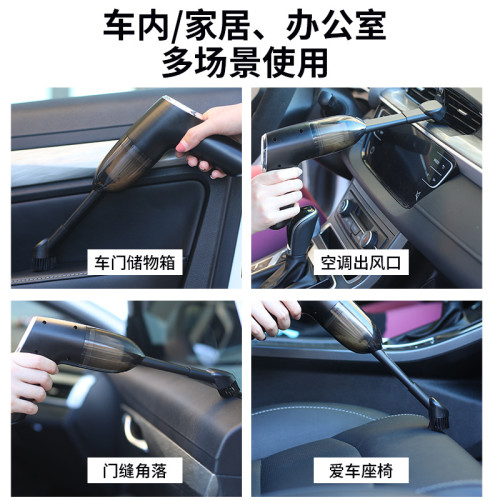 车内/家居、办公室
多场景使用

车门储物箱

空调出风口

门缝角落

爱车座椅