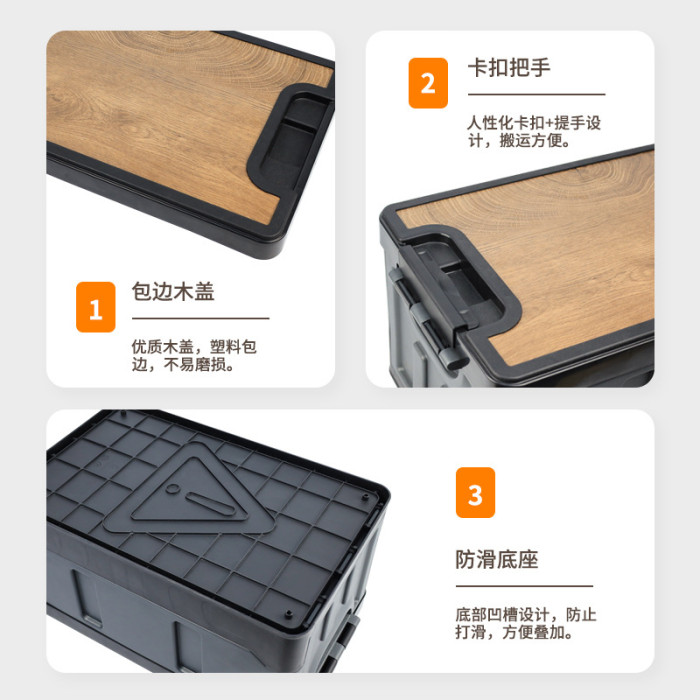 1
包边木盖
优质木盖，塑料包边，不易磨损。

2
卡扣把手
人性化卡扣+提手设计，搬运方便。

3
防滑底座
底部凹槽设计，防止打滑，方便叠加。