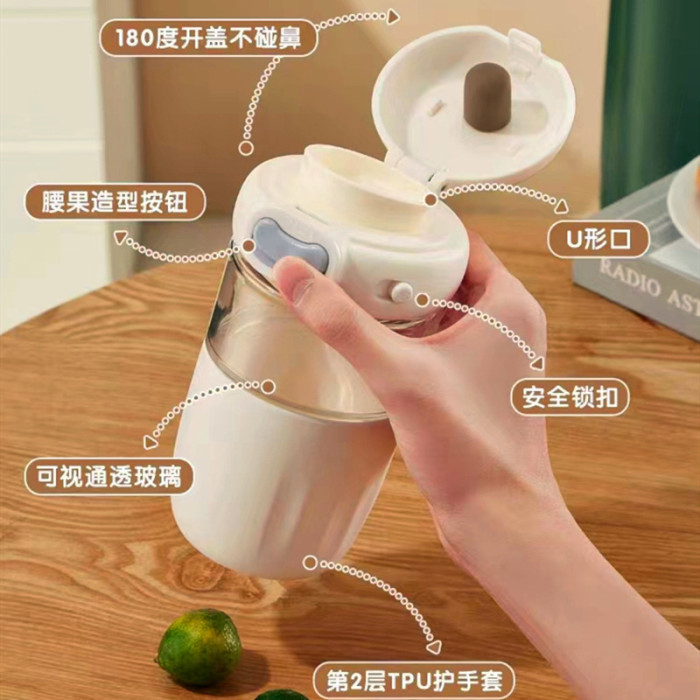 180度开盖不碰鼻

腰果造型按钮

U形口

RADIO AST

安全锁扣

可视通透玻璃

第2层TPU护手套