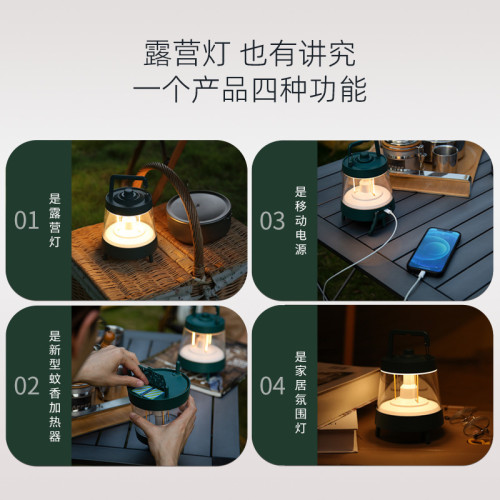 露营灯 也有讲究
一个产品四种功能

01 是露营灯

03 是移动电源

02 是新型蚊香加热器

04 是家居氛围灯