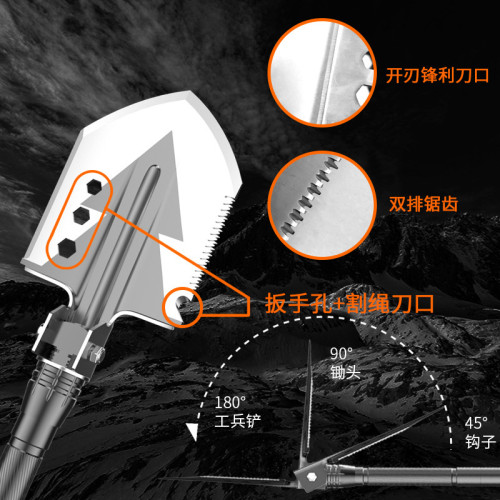 开刃锋利刀口

双排锯齿

扳手孔+割绳刀口

90°
锄头

180°
工兵铲

45°
钩子