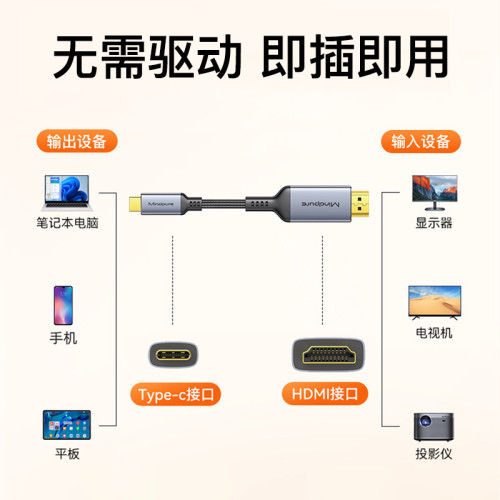 无需驱动 即插即用

输出设备

笔记本电脑

手机

平板

Mindpure

Mindpure

Type-c接口

HDMI接口

输入设备

显示器

电视机

投影仪