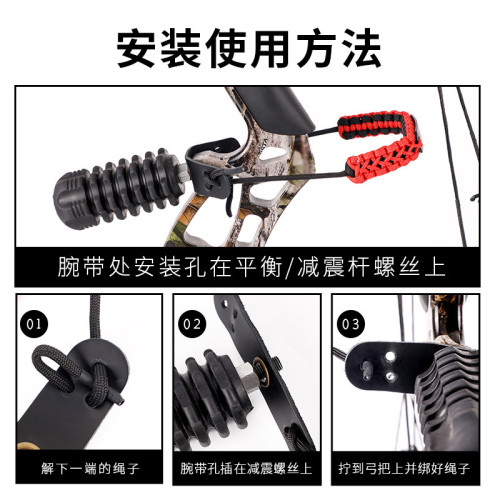 安装使用方法

腕带处安装孔在平衡/减震杆螺丝上

01

解下一端的绳子

02

腕带孔插在减震螺丝上

03

拧到弓把上并绑好绳子