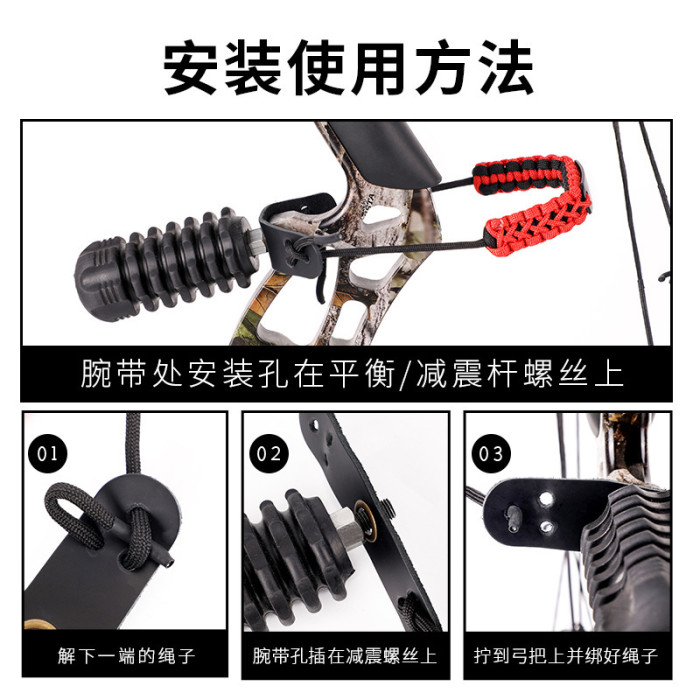 安装使用方法

腕带处安装孔在平衡/减震杆螺丝上

01

解下一端的绳子

02

腕带孔插在减震螺丝上

03

拧到弓把上并绑好绳子