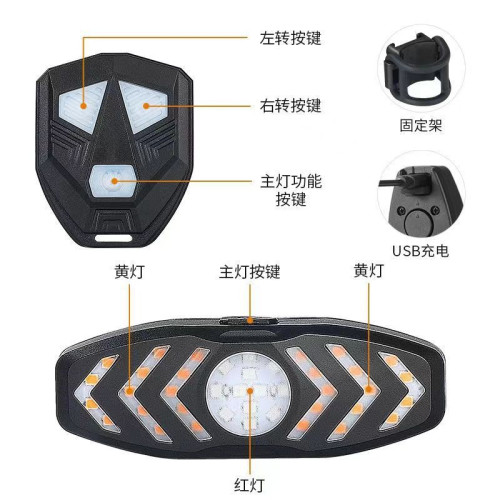 左转按键

右转按键

主灯功能按键

固定架

USB充电

黄灯

主灯按键

黄灯

红灯