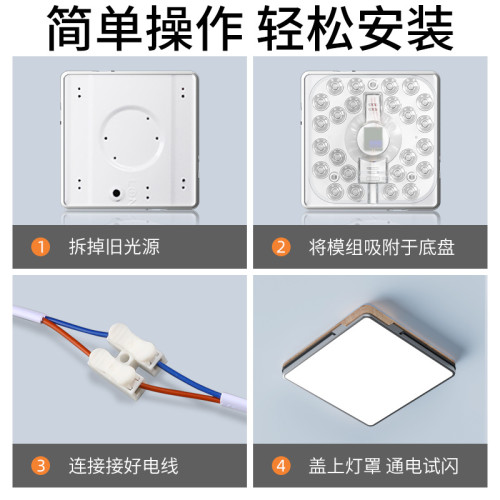 简单操作 轻松安装

1 拆掉旧光源

2 将模组吸附于底盘

3 连接接好电线

4 盖上灯罩 通电试闪