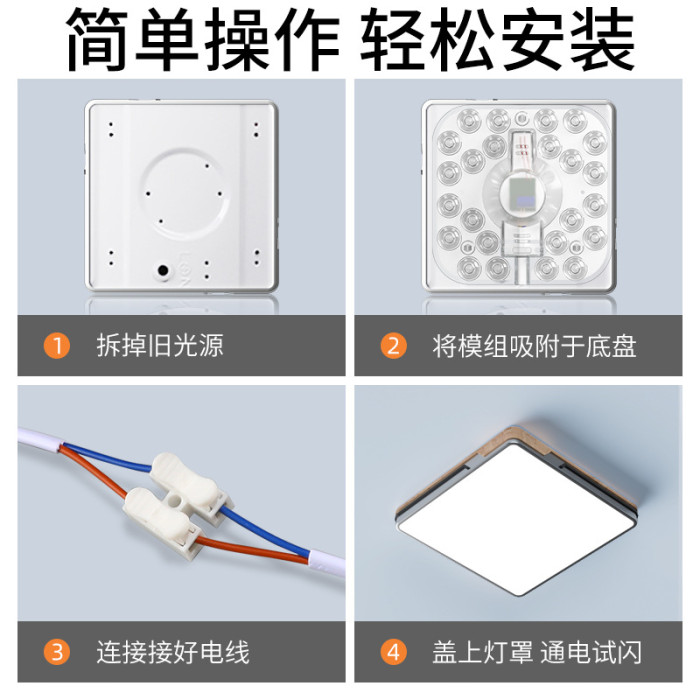 简单操作 轻松安装

1 拆掉旧光源

2 将模组吸附于底盘

3 连接接好电线

4 盖上灯罩 通电试闪