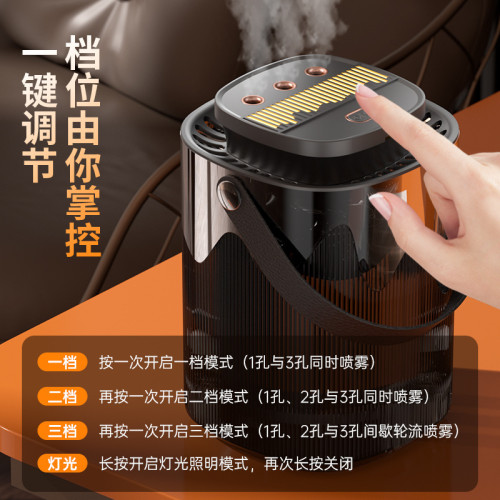 一键调节
档位由你掌控

一档 按一次开启一档模式（1孔与3孔同时喷雾）
二档 再按一次开启二档模式（1孔、2孔与3孔同时喷雾）
三档 再按一次开启三档模式（1孔、2孔与3孔间歇轮流喷雾）
灯光 长按开启灯光照明模式，再次长按关闭