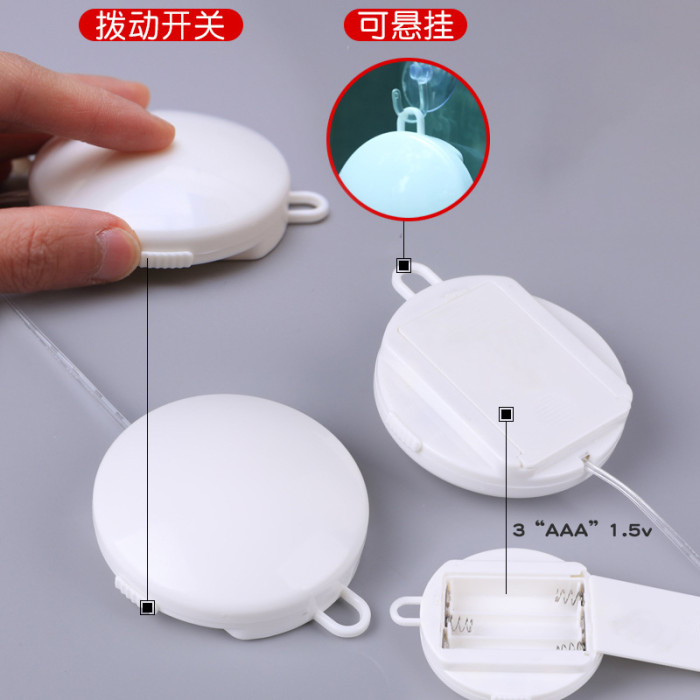 拨动开关

可悬挂

3 “AAA” 1.5v