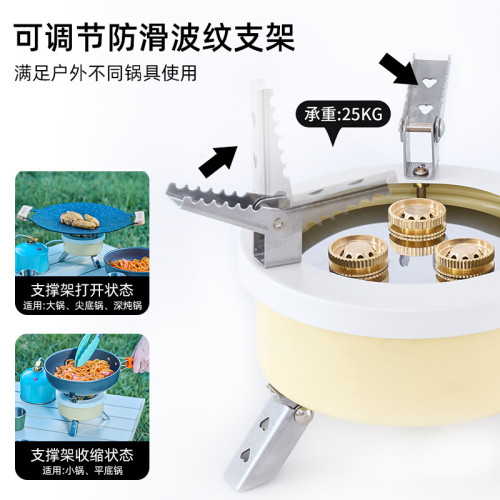 可调节防滑波纹支架

满足户外不同锅具使用

承重:25KG

支撑架打开状态
适用:大锅、尖底锅、深炖锅

支撑架收缩状态
适用:小锅、平底锅