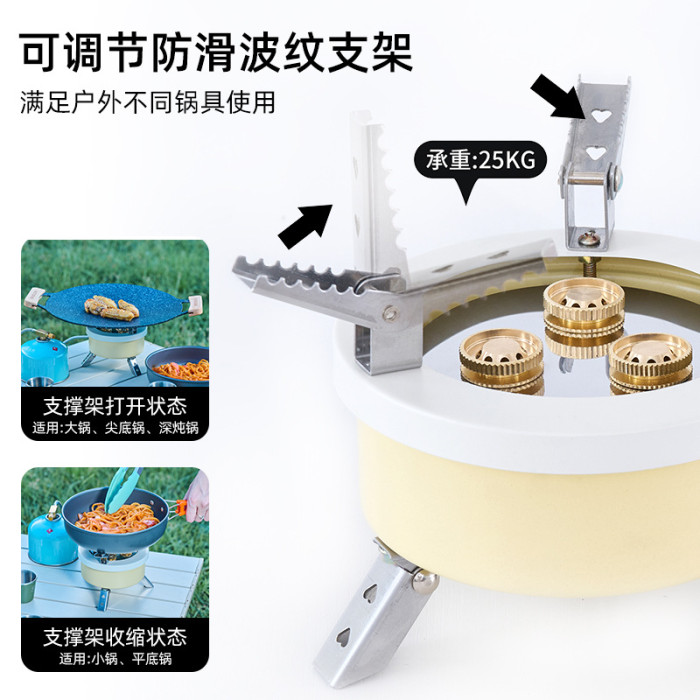 可调节防滑波纹支架

满足户外不同锅具使用

承重:25KG

支撑架打开状态
适用:大锅、尖底锅、深炖锅

支撑架收缩状态
适用:小锅、平底锅