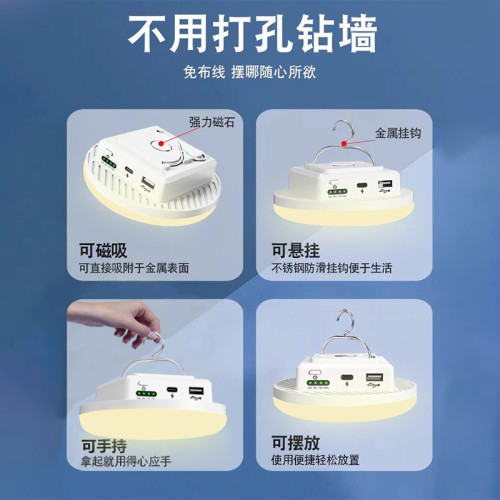 不用打孔钻墙

免布线 摆哪随心所欲

强力磁石

可磁吸
可直接吸附于金属表面

金属挂钩

可悬挂
不锈钢防滑挂钩便于生活

可手持
拿起就用得心应手

可摆放
使用便捷轻松放置