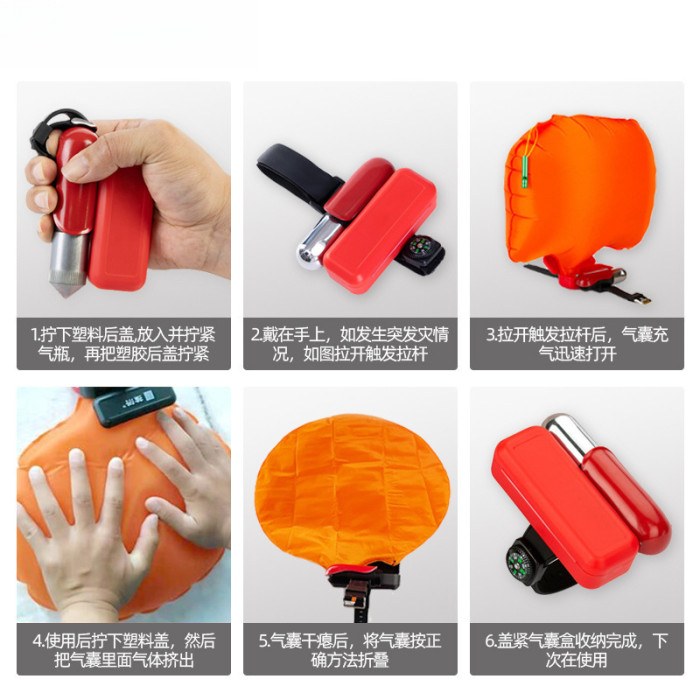 1.拧下塑料后盖,放入并拧紧气瓶，再把塑胶后盖拧紧

2.戴在手上，如发生突发灾情况，如图拉开触发拉杆

3.拉开触发拉杆后，气囊充气迅速打开

4.使用后拧下塑料盖，然后把气囊里面气体挤出

5.气囊干瘪后，将气囊按正确方法折叠

6.盖紧气囊盒收纳完成，下次在使用