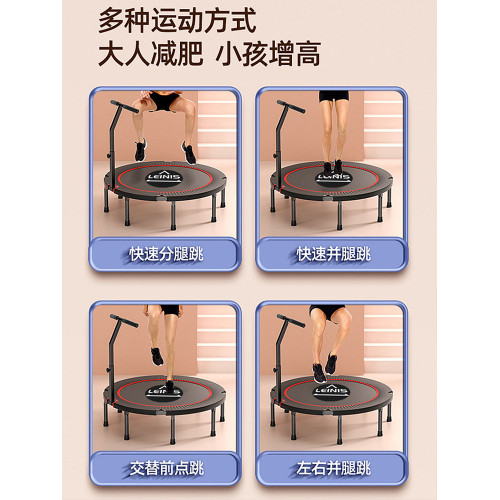 多种运动方式
大人减肥 小孩增高

LEINIS
快速分腿跳

LEINIS
快速并腿跳

LEINIS
交替前点跳

LEINIS
左右并腿跳