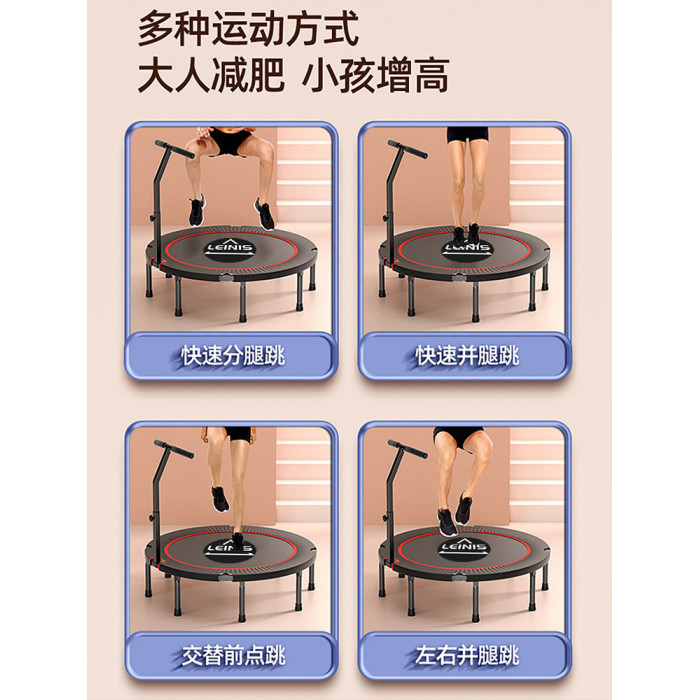 多种运动方式
大人减肥 小孩增高

LEINIS
快速分腿跳

LEINIS
快速并腿跳

LEINIS
交替前点跳

LEINIS
左右并腿跳