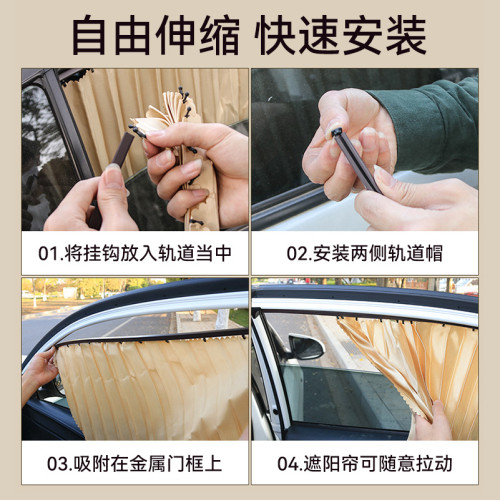 自由伸缩 快速安装

01.将挂钩放入轨道当中

02.安装两侧轨道帽

03.吸附在金属门框上

04.遮阳帘可随意拉动