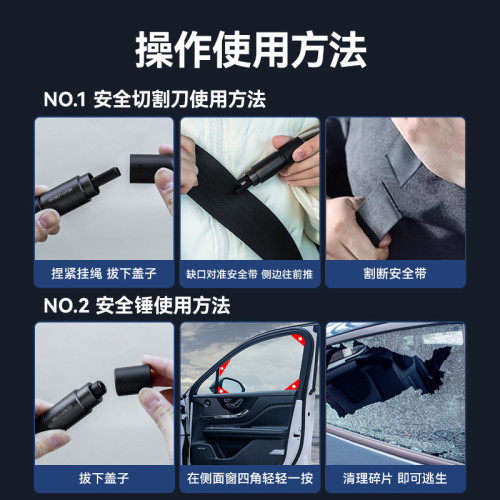 操作使用方法

NO.1 安全切割刀使用方法

捏紧挂绳 拔下盖子

缺口对准安全带 侧边往前推

割断安全带

NO.2 安全锤使用方法

拔下盖子

在侧面窗四角轻轻一按

清理碎片 即可逃生