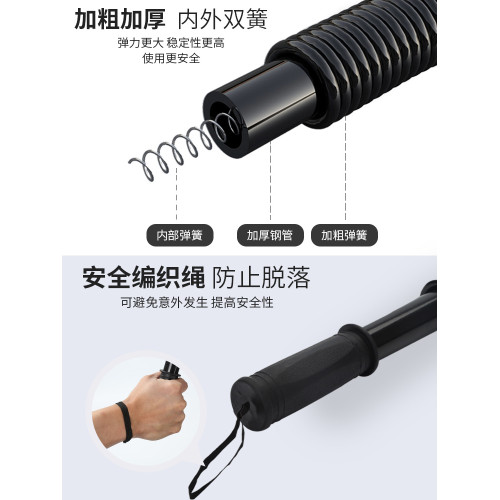 加粗加厚 内外双簧
弹力更大 稳定性更高
使用更安全

内部弹簧
加厚钢管
加粗弹簧

安全编织绳 防止脱落
可避免意外发生 提高安全性