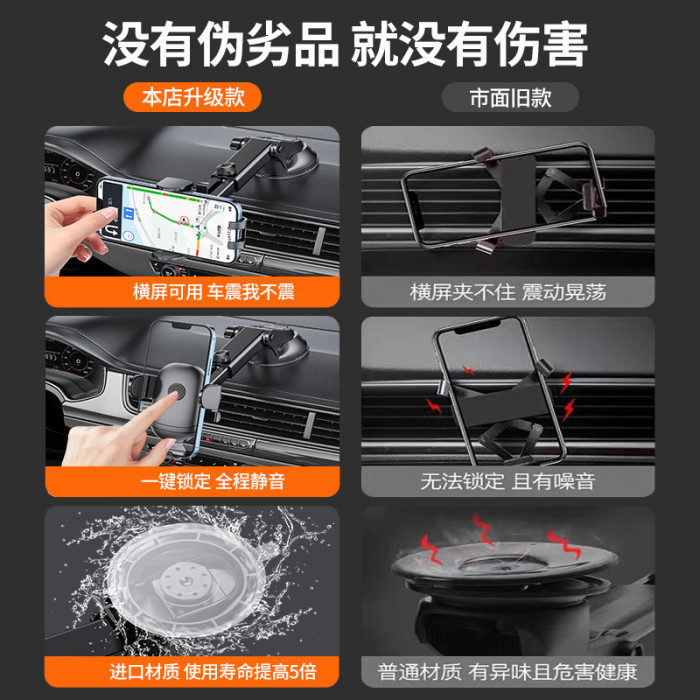 没有伪劣品 就没有伤害

本店升级款

横屏可用 车震我不震

一键锁定 全程静音

进口材质 使用寿命提高5倍

市面旧款

横屏夹不住 震动晃荡

无法锁定 且有噪音

普通材质 有异味且危害健康