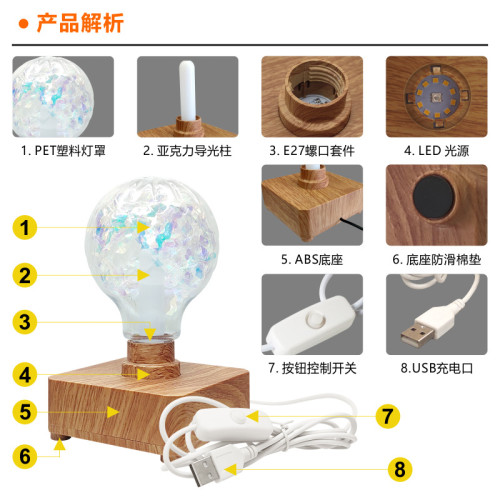 产品解析

1. PET塑料灯罩

2. 亚克力导光柱

3. E27螺口套件

4. LED 光源

5. ABS底座

6. 底座防滑棉垫

7. 按钮控制开关

8.USB充电口

1

2

3

4

5

6

7

8