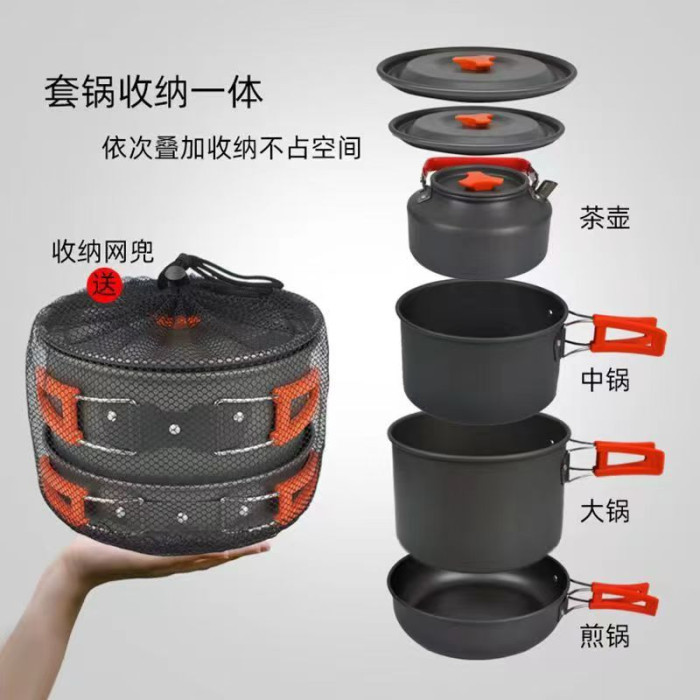 套锅收纳一体

依次叠加收纳不占空间

收纳网兜

送

茶壶

中锅

大锅

煎锅