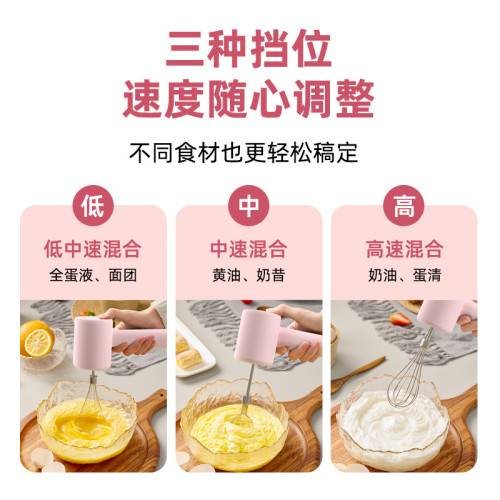 三种挡位
速度随心调整

不同食材也更轻松稿定

低
低中速混合
全蛋液、面团

中
中速混合
黄油、奶昔

高
高速混合
奶油、蛋清