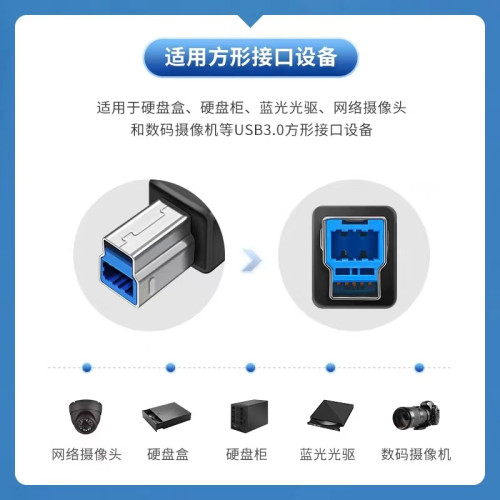 适用方形接口设备

适用于硬盘盒、硬盘柜、蓝光光驱、网络摄像头和数码摄像机等USB3.0方形接口设备

网络摄像头

硬盘盒

硬盘柜

蓝光光驱

数码摄像机